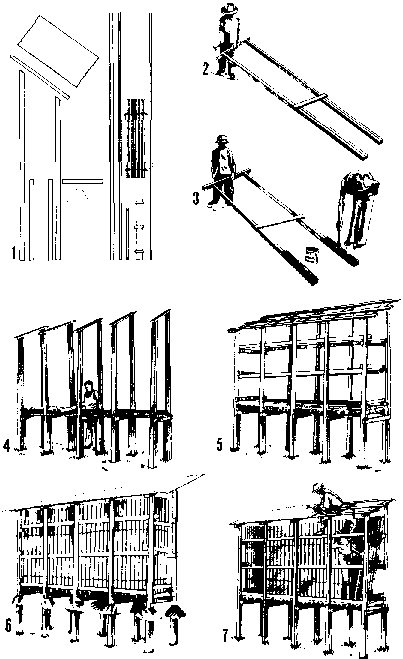 1
2
3
4
5
6
7