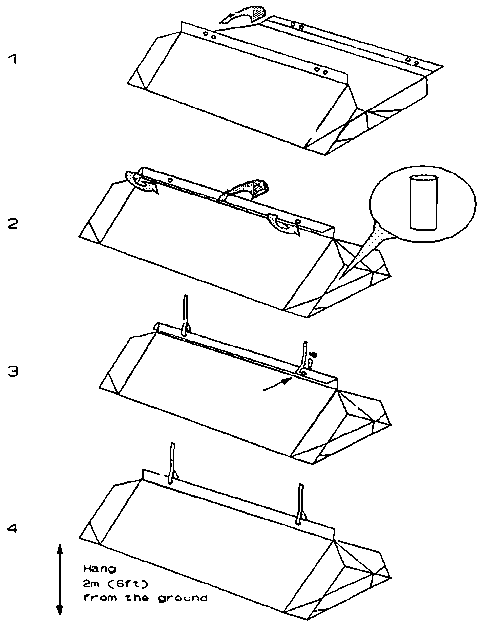 1

2

3

4

Hang
2m (6ft)
from the ground