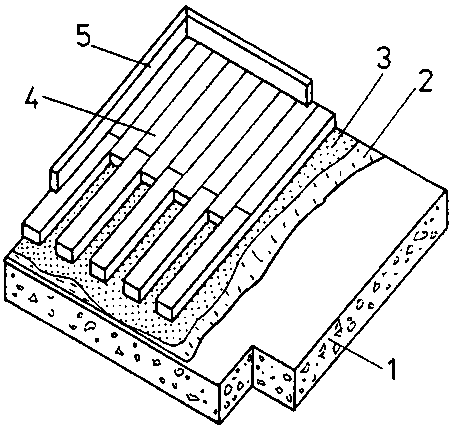 5
4
3
2
1