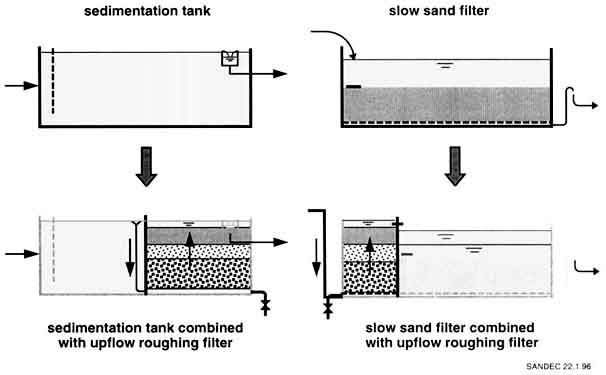 sedimentation tank

slow sand filter

sedimentation tank combined with upflow roughing filter

slow sand filter combined with upflow roughing filter

SANDEC 22.1.96