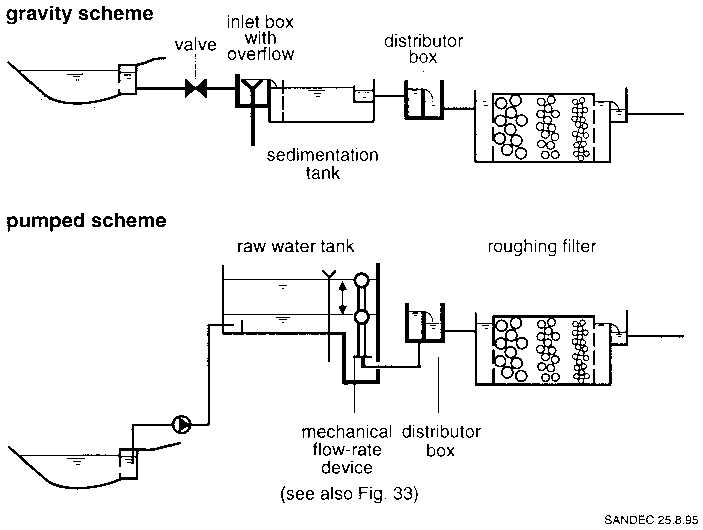 gravity scheme

valve

inlet box with overflow

distributor box

sedimentation tank

pumped scheme

raw water tank

roughing filter

mechanical flow-rate device

distributor box

(see also Fig. 33)

SANDEC 25.8.95