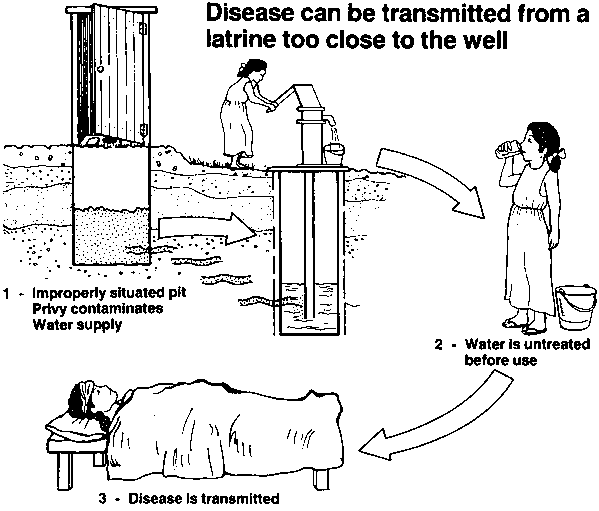 Disease can be transmitted from a latrine too close to the well

1 - Improperly situated pit
Privy contaminates
Water supply

2 - Water is untreated
before use

3 - Disease is transmitted