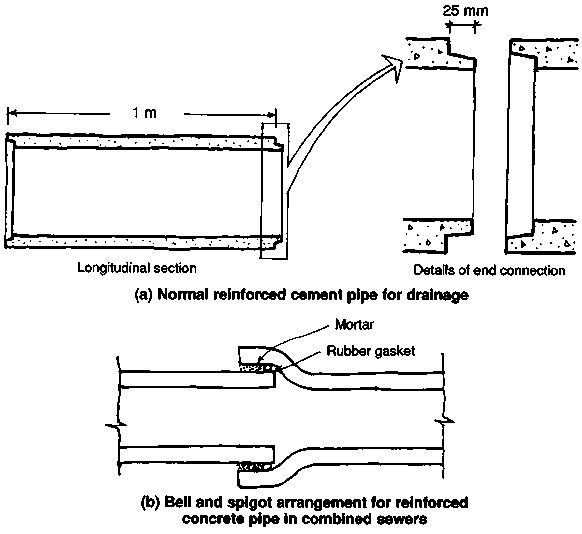 25 mm

1 m

Longitudinal section

Details of end connection

(a) Normal reinforced cement pipe for drainage

Mortar

Rubber gasket

(b) Bell and spigot arrangement for reinforced concrete pipe in combined sewers