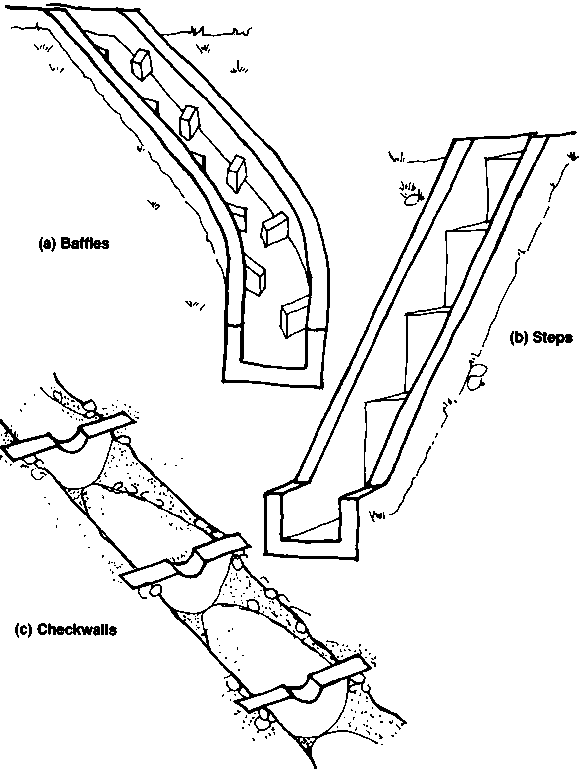 (a) Baffles

(b) Steps

(c) Checkwalls