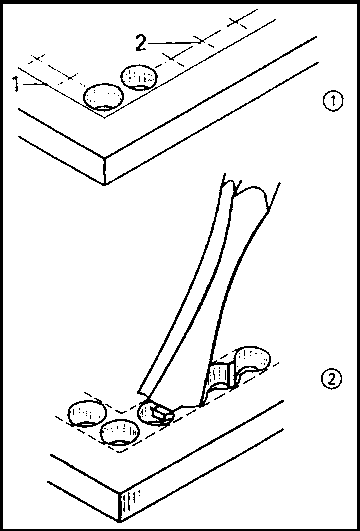 2
1
①
②