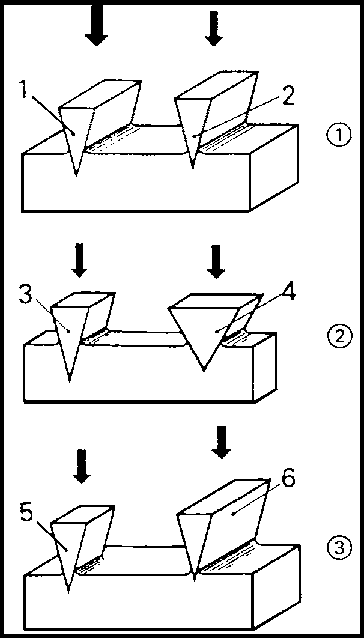 1
2
①
3
4
②
5
6
③