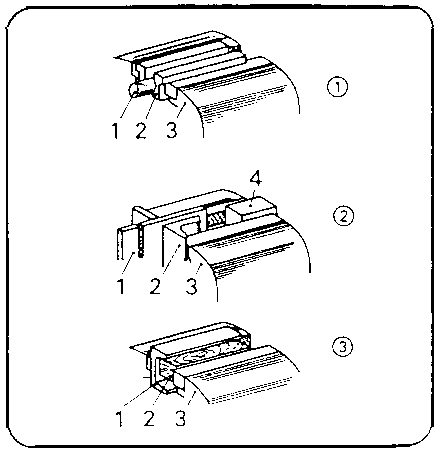 ①
1 2 3

4
②
1 2 3

③
1 2 3