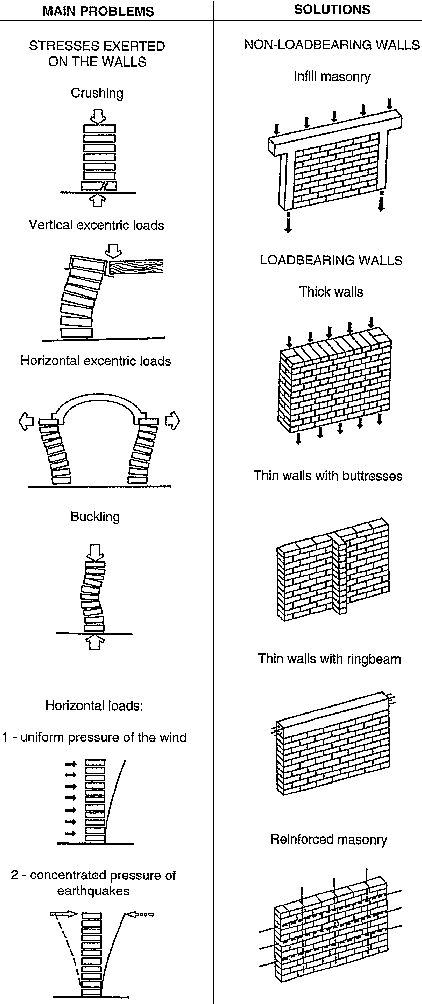 MAIN PROBLEMS

STRESSES EXERTED ON THE WALLS

Crushing

Vertical excentric loads

Horizontal excentric loads

Buckling

Horizontal loads:

1 - uniform pressure of the wind

2 - concentrated pressure of earthquakes

SOLUTIONS

NON-LOADBEARING WALLS

Infill masonry

LOADBEARING WALLS

Thick walls

Thin walls with buttresses

Thin walls with ringbeam

Reinforced masonry